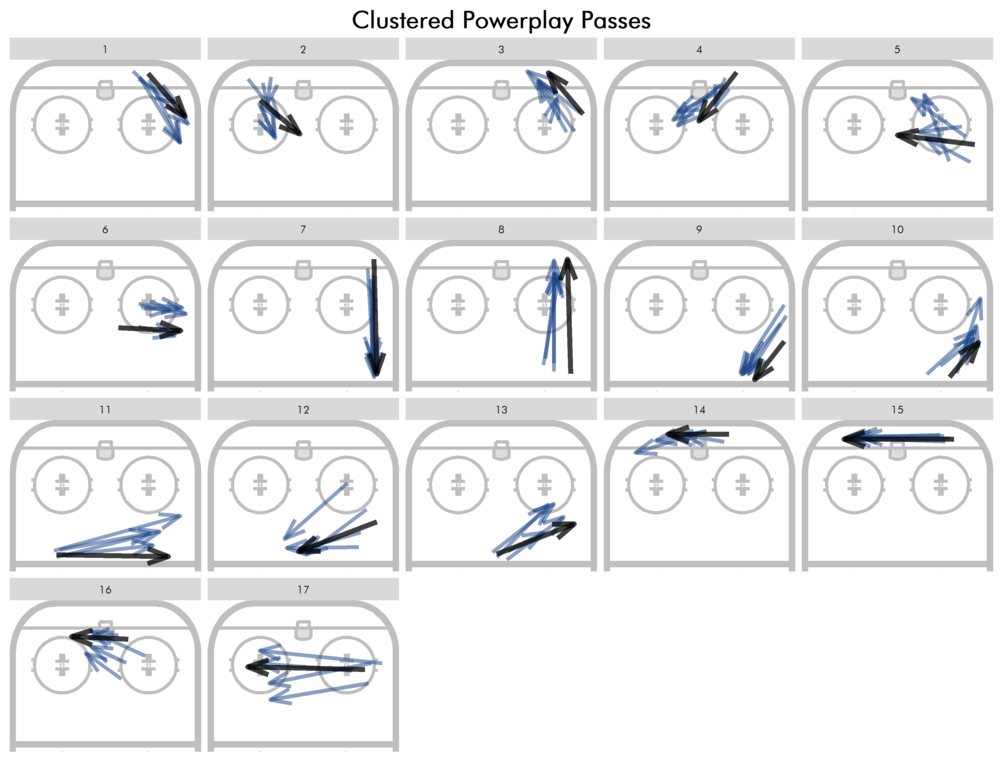 Clustered Powerplay Passes

1

2

3

4

5

6

7

8

9

10

11

12

13

14

15

16

17